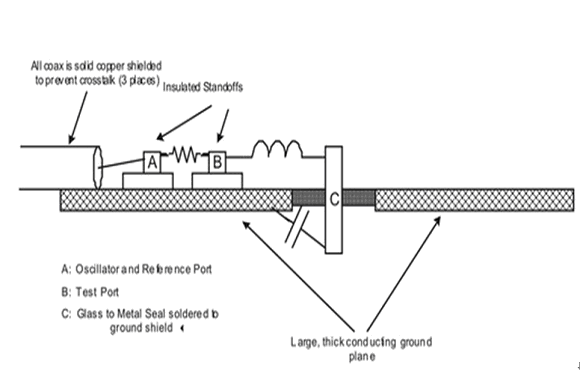 All coax is solid copper shielded to prevent crosstalk (3 places)

Insulated Standoffs

A

B

C

A: Oscillator and Reference Port

B: Test Port

C: Glass to Metal Seal soldered to ground shield

Large, thick conducting ground plane