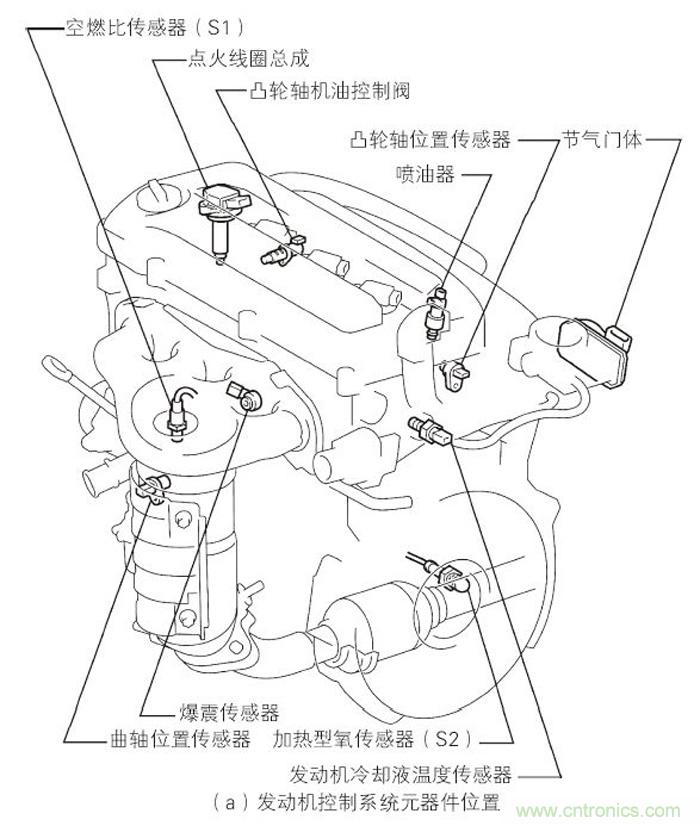 空燃比传感器（S1）
点火线圈总成
凸轮轴机油控制阀
凸轮轴位置传感器
节气门体
喷油器
爆震传感器
曲轴位置传感器
加热型氧传感器（S2）
发动机冷却液温度传感器
（a）发动机控制系统元器件位置
www.cntronics.com